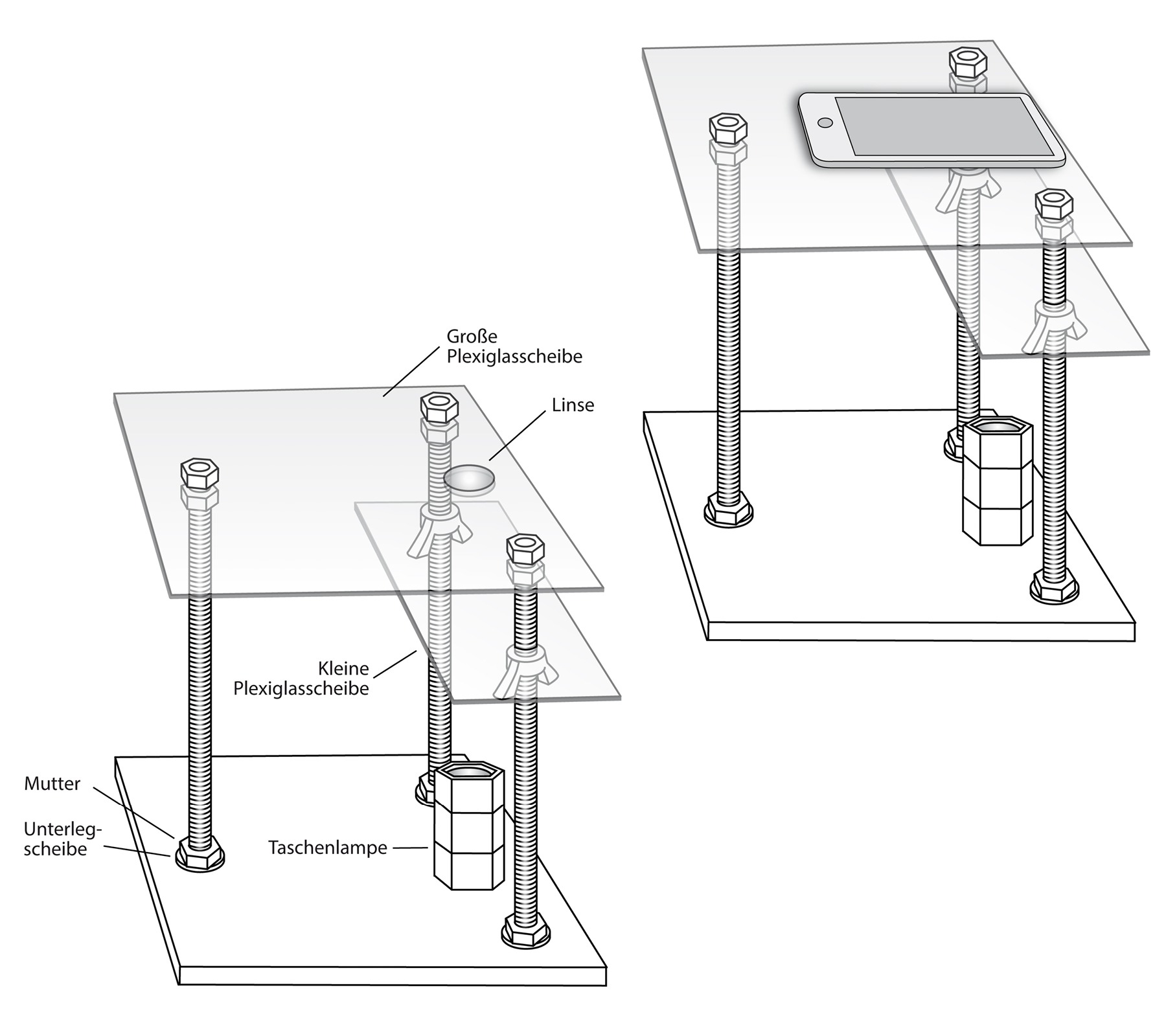 Große Plexiglasscheibe

Linse

Kleine Plexiglasscheibe

Mutter

Unterlegscheibe

Taschenlampe