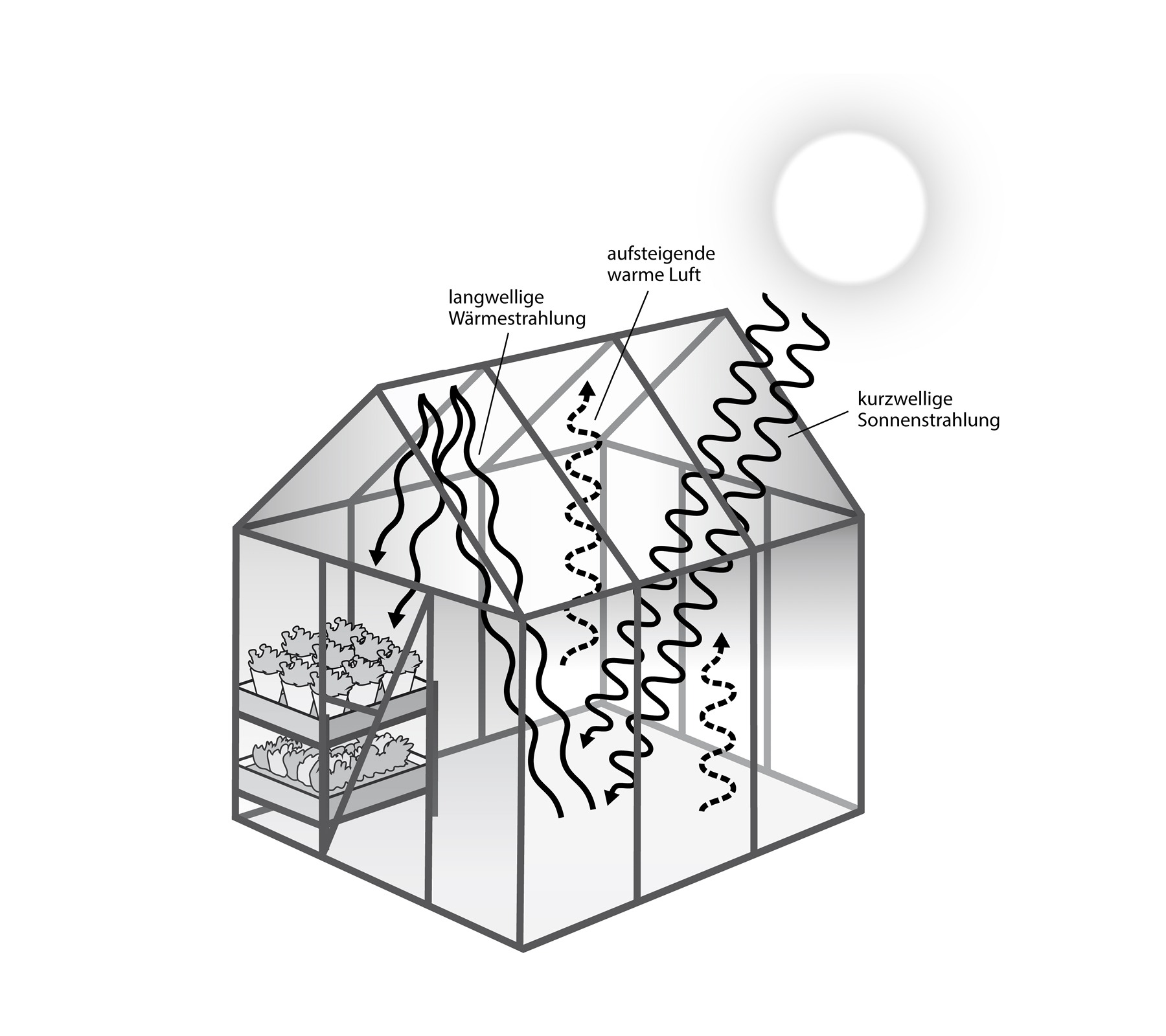 aufsteigende warme Luft

langwellige Wärmestrahlung

kurzwellige Sonnenstrahlung